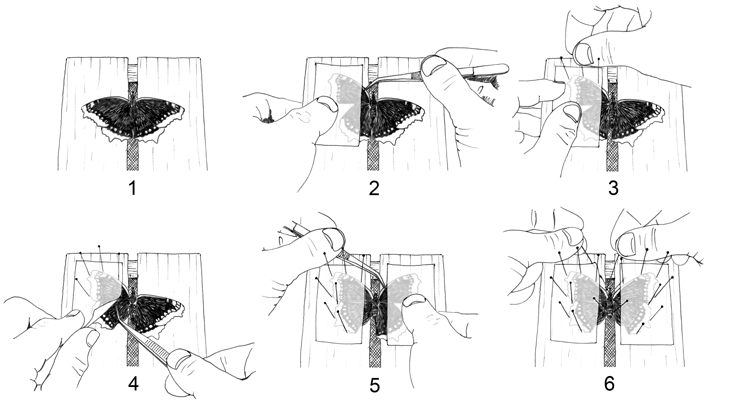 1
2
3
4
5
6